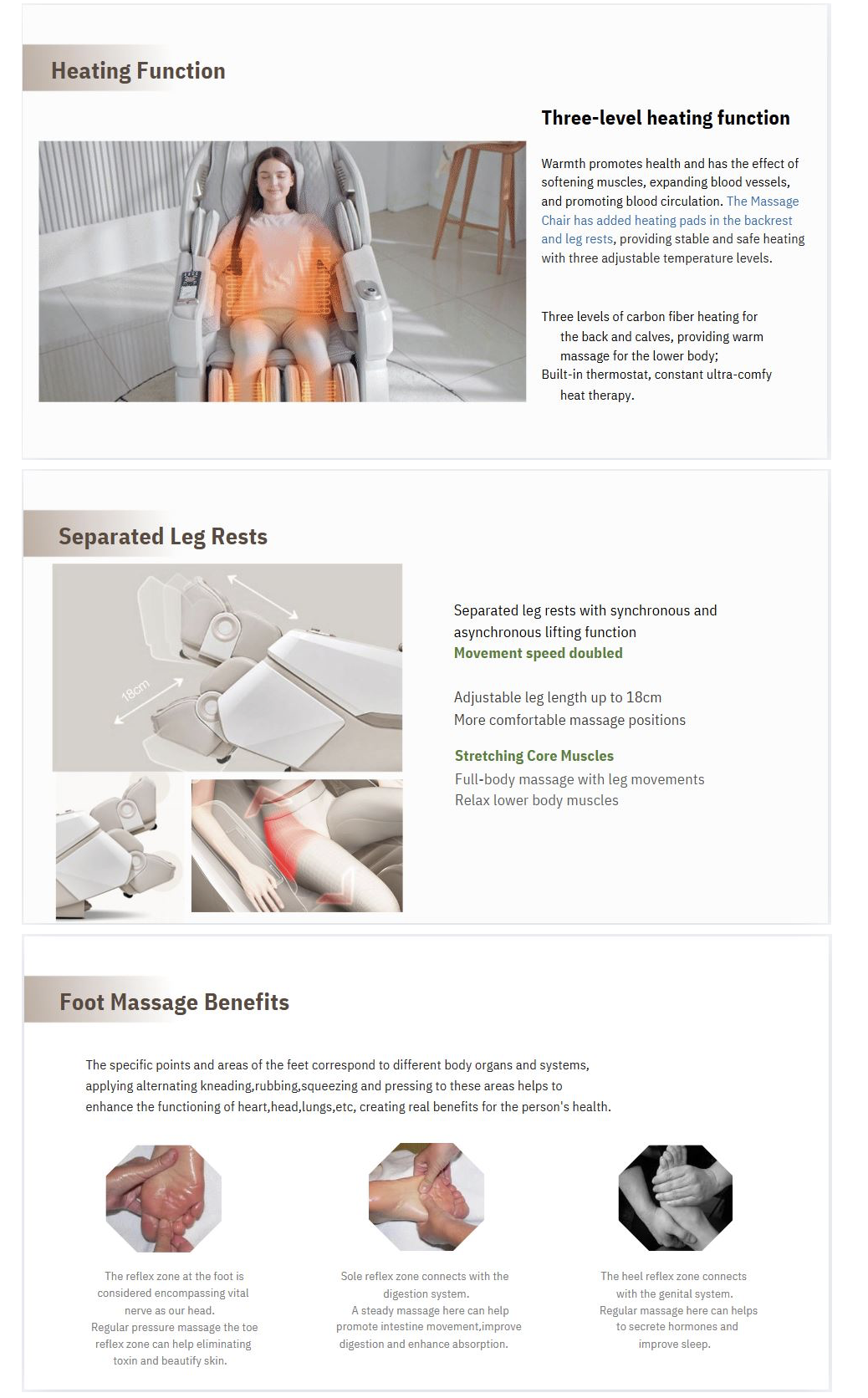 Heating Function

Three-level heating function

Warmth promotes health and has the effect of softening muscles, expanding blood vessels, and promoting blood circulation. The Massage Chair has added heating pads in the backrest and leg rests, providing stable and safe heating with three adjustable temperature levels.

Three levels of carbon fiber heating for the back and calves, providing warm massage for the lower body;
Built-in thermostat, constant ultra-comfy heat therapy.

Separated Leg Rests

18cm

Separated leg rests with synchronous and asynchronous lifting function
Movement speed doubled

Adjustable leg length up to 18cm
More comfortable massage positions

Stretching Core Muscles
Full-body massage with leg movements
Relax lower body muscles

Foot Massage Benefits

The specific points and areas of the feet correspond to different body organs and systems, applying alternating kneading,rubbing,squeezing and pressing to these areas helps to enhance the functioning of heart,head,lungs,etc, creating real benefits for the person's health.

The reflex zone at the foot is considered encompassing vital nerve as our head.
Regular pressure massage the toe reflex zone can help eliminating toxin and beautify skin.

Sole reflex zone connects with the digestion system.
A steady massage here can help promote intestine movement,improve digestion and enhance absorption.

The heel reflex zone connects with the genital system.
Regular massage here can helps to secrete hormones and improve sleep.